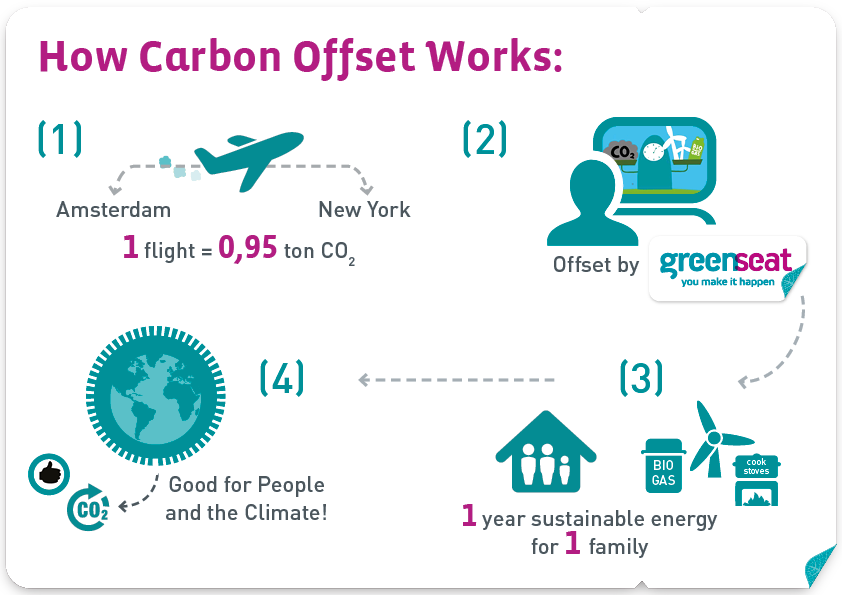 How Carbon Offset Works:

(1)

Amsterdam

New York

1 flight = 0,95 ton $CO_2$

(2)

$CO_2$

BIO GAS

Offset by

greenseat
you make it happen

(3)

BIO GAS

cook stoves

1 year sustainable energy for 1 family

(4)

Good for People and the Climate!

$CO_2$